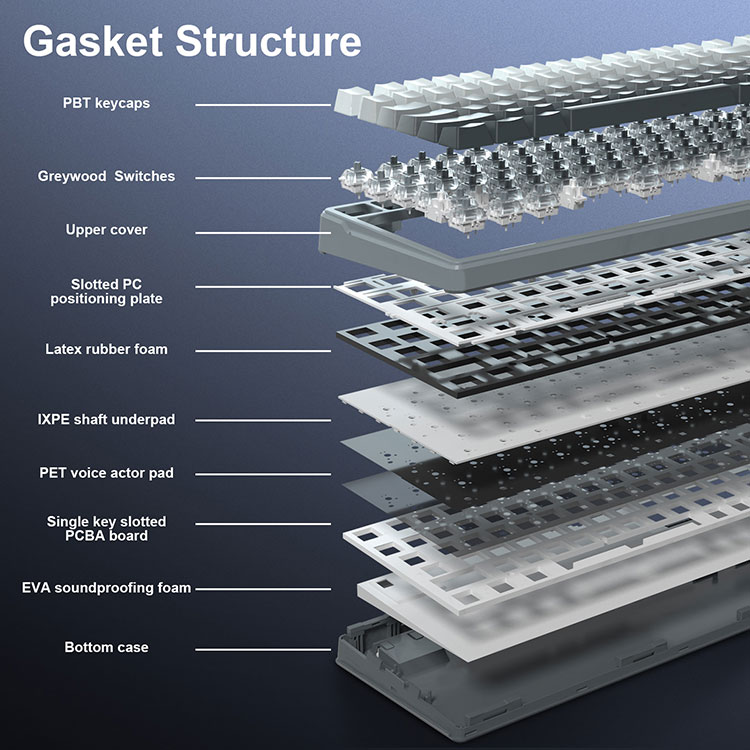 Gasket Structure

PBT keycaps

Greywood  Switches

Upper cover

Slotted PC positioning plate

Latex rubber foam

IXPE shaft underpad

PET voice actor pad

Single key slotted PCBA board

EVA soundproofing foam

Bottom case